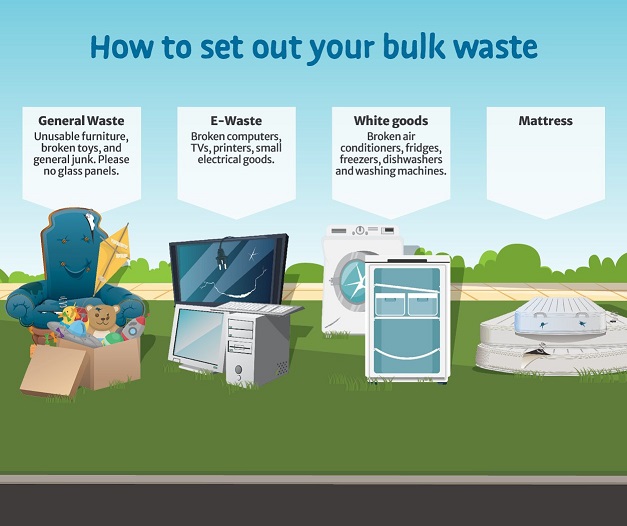 How to set out your bulk waste

General Waste
Unusable furniture, broken toys, and general junk. Please no glass panels.

E-Waste
Broken computers, TVs, printers, small electrical goods.

White goods
Broken air conditioners, fridges, freezers, dishwashers and washing machines.

Mattress